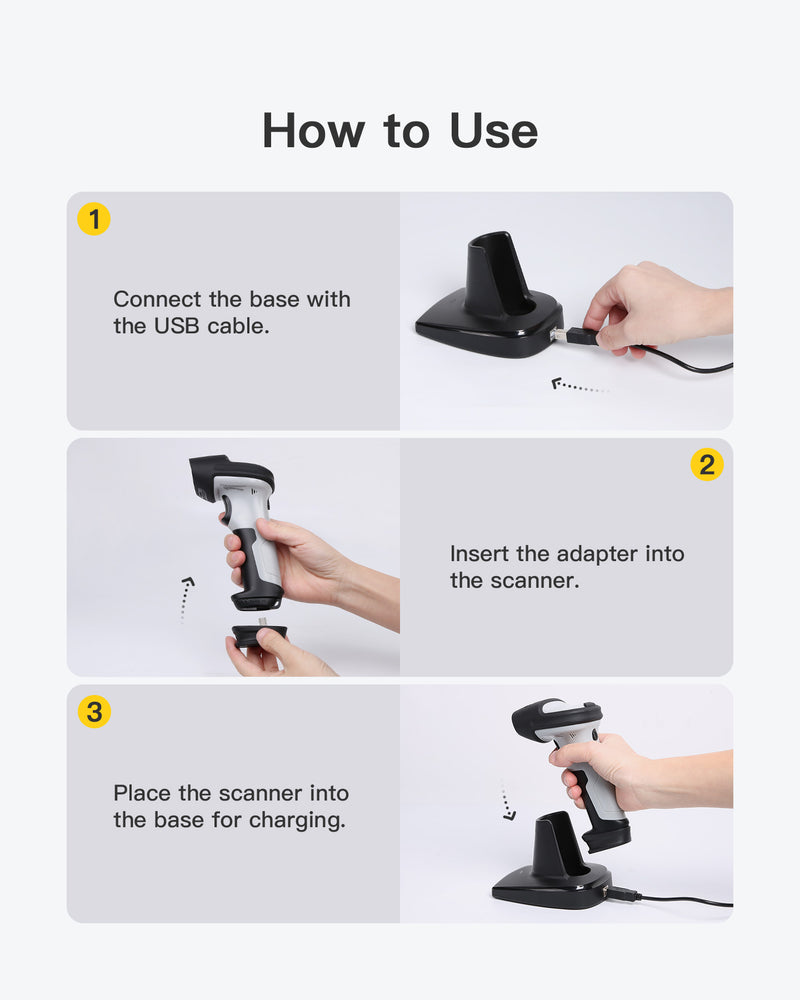 How to Use

1

Connect the base with the USB cable.

2

Insert the adapter into the scanner.

3

Place the scanner into the base for charging.